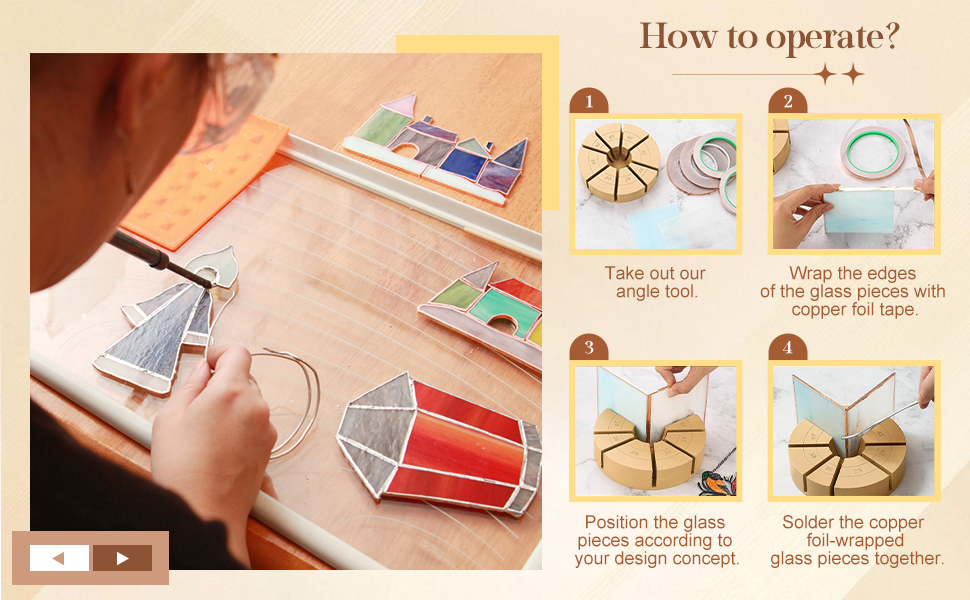 How to operate?

1

Take out our angle tool.

2

Wrap the edges of the glass pieces with copper foil tape.

3

Position the glass pieces according to your design concept.

4

Solder the copper foil-wrapped glass pieces together.